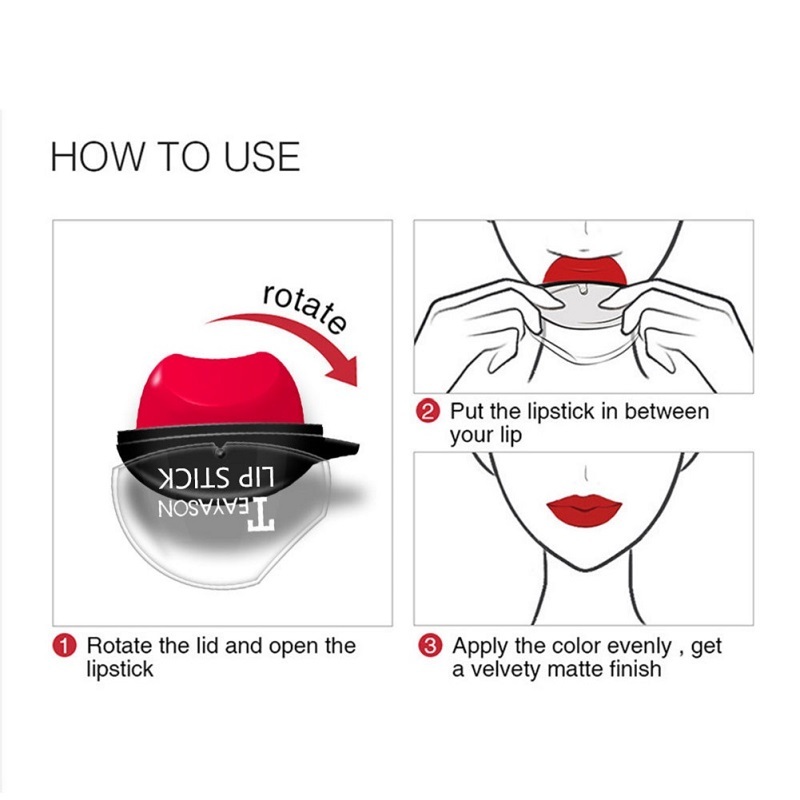 HOW TO USE

rotate

LIP STICK
TEAYASON

1 Rotate the lid and open the lipstick

2 Put the lipstick in between your lip

3 Apply the color evenly , get a velvety matte finish